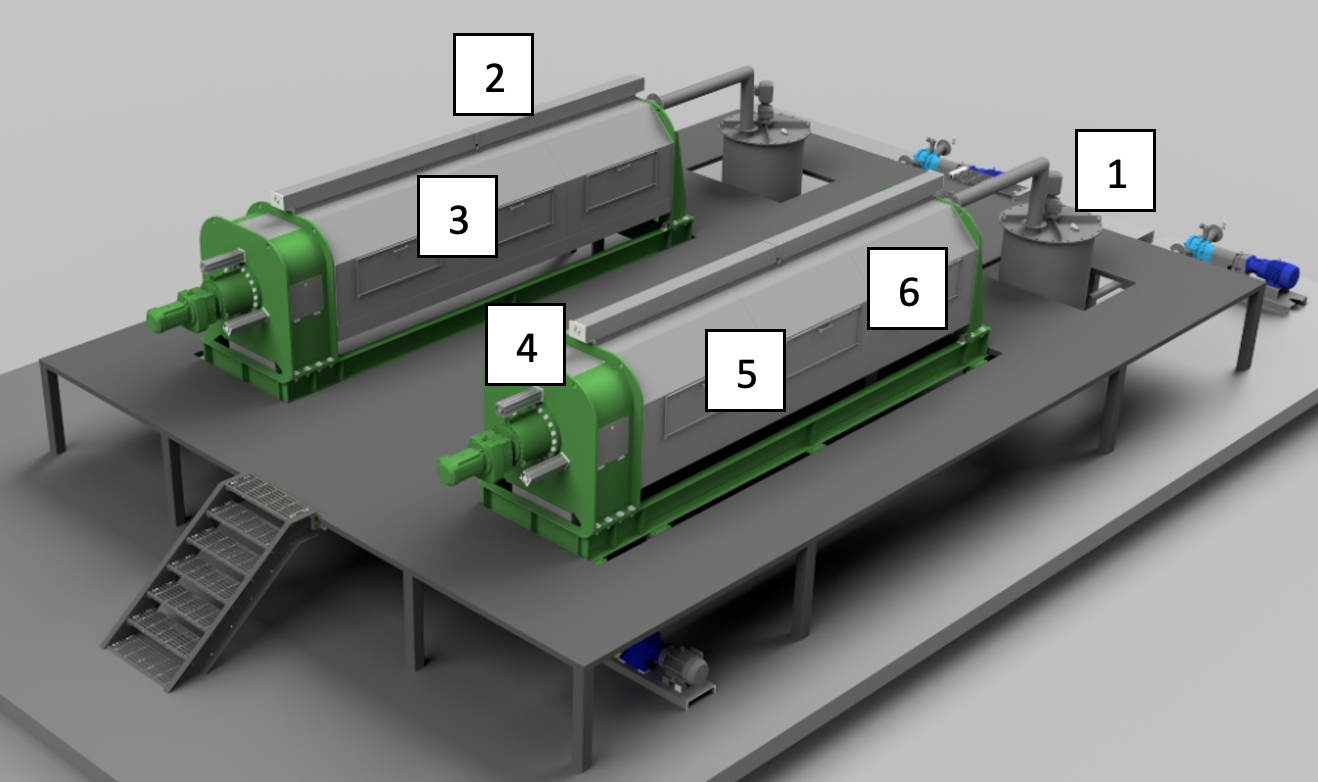 2
1
3
6
4
5